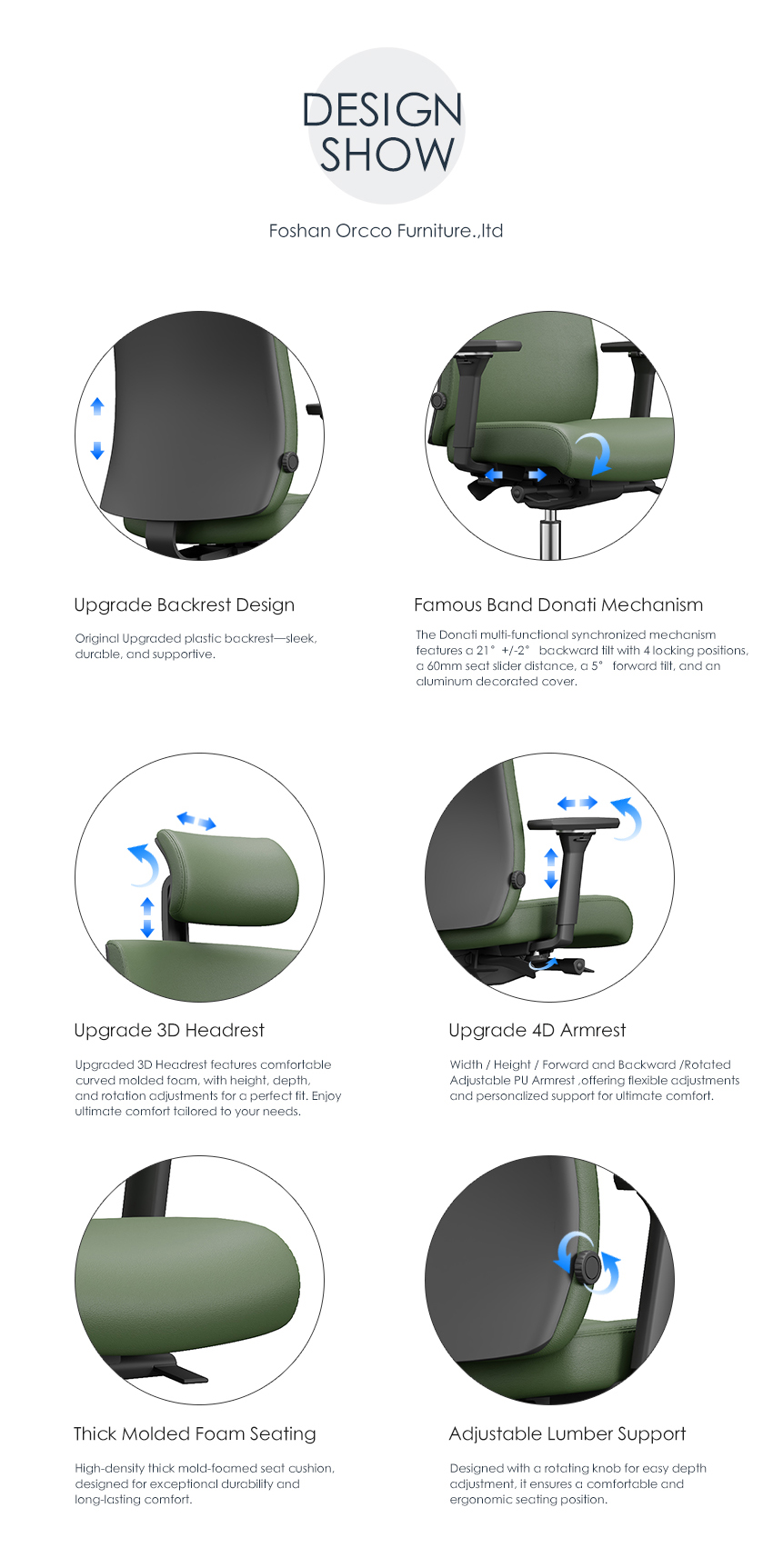 DESIGN SHOW

Foshan Orcco Furniture.,ltd

Upgrade Backrest Design

Original Upgraded plastic backrest—sleek, durable, and supportive.

Famous Band Donati Mechanism

The Donati multi-functional synchronized mechanism features a 21° +/-2° backward tilt with 4 locking positions, a 60mm seat slider distance, a 5° forward tilt, and an aluminum decorated cover.

Upgrade 3D Headrest

Upgraded 3D Headrest features comfortable curved molded foam, with height, depth, and rotation adjustments for a perfect fit. Enjoy ultimate comfort tailored to your needs.

Upgrade 4D Armrest

Width / Height / Forward and Backward /Rotated Adjustable PU Armrest ,offering flexible adjustments and personalized support for ultimate comfort.

Thick Molded Foam Seating

High-density thick mold-foamed seat cushion, designed for exceptional durability and long-lasting comfort.

Adjustable Lumber Support

Designed with a rotating knob for easy depth adjustment, it ensures a comfortable and ergonomic seating position.